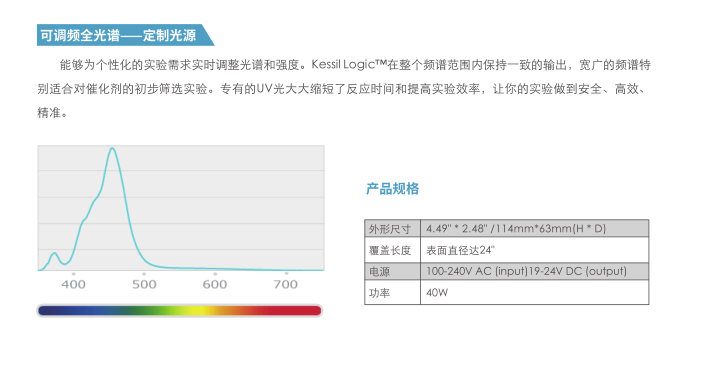 可调频全光谱——定制光源

能够为个性化的实验需求实时调整光谱和强度。Kessil Logic™在整个频谱范围内保持一致的输出，宽广的频谱特别适合对催化剂的初步筛选实验。专有的UV光大大缩短了反应时间和提高实验效率，让你的实验做到安全、高效、精准。

400
500
600
700

产品规格

| 外形尺寸 | 4.49" * 2.48" /114mm*63mm(H * D) |
|---|---|
| 覆盖长度 | 表面直径达24" |
| 电源 | 100-240V AC (input)19-24V DC (output) |
| 功率 | 40W |